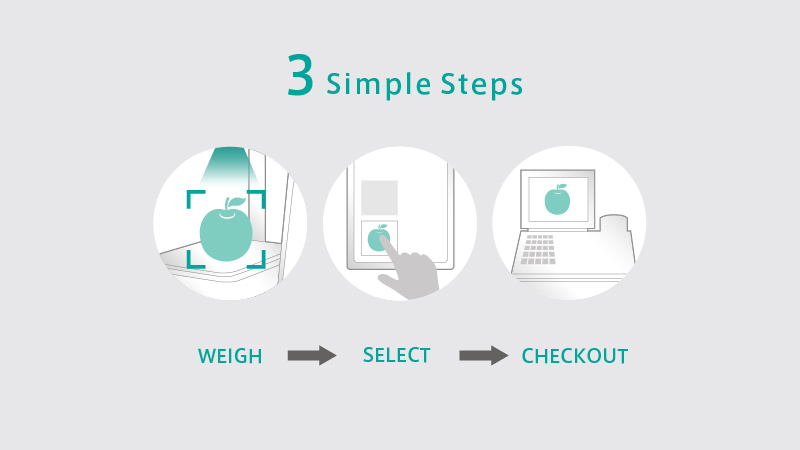 3 Simple Steps

WEIGH SELECT CHECKOUT