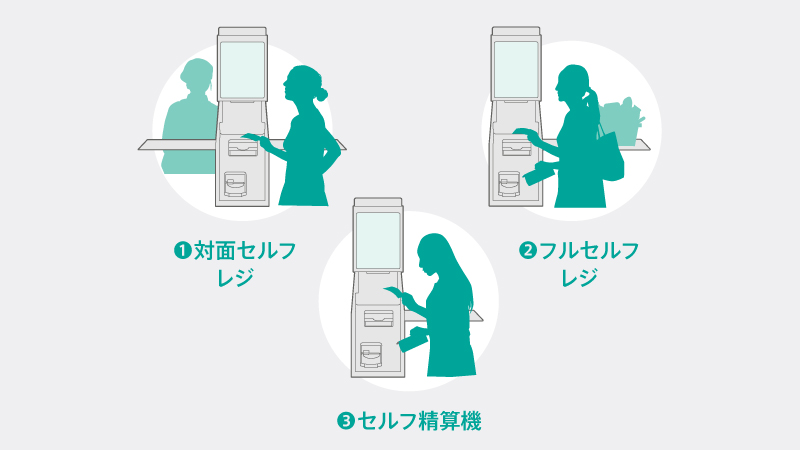 ❶対面セルフレジ

❷フルセルフレジ

❸セルフ精算機