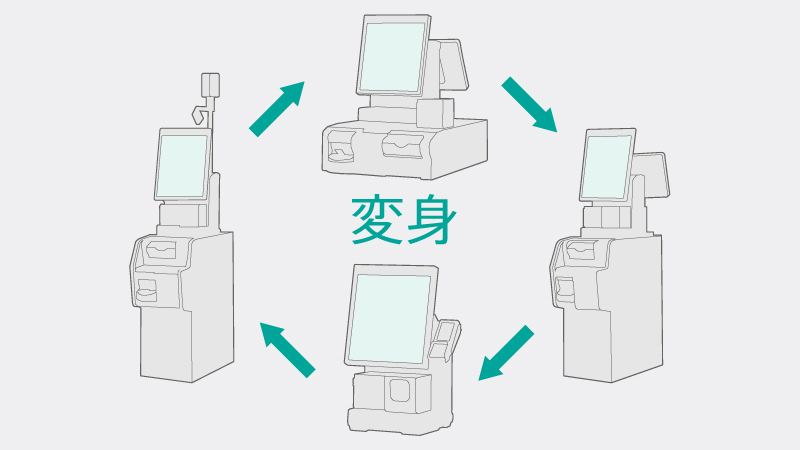 変身